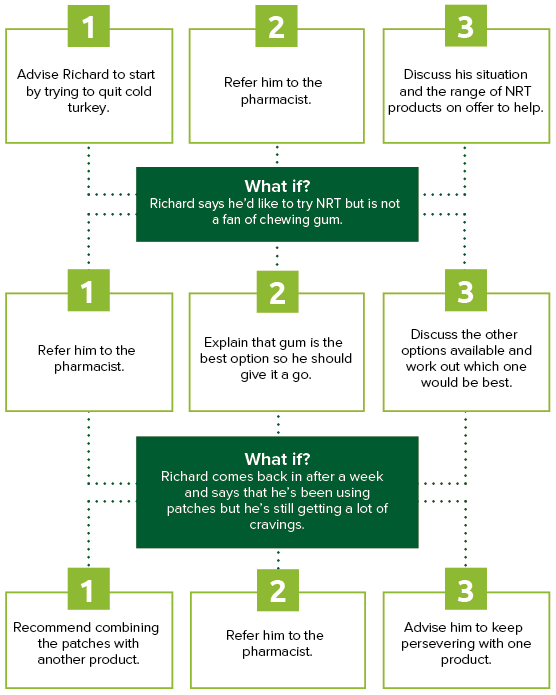 1

Advise Richard to start by trying to quit cold turkey.

2

Refer him to the pharmacist.

3

Discuss his situation and the range of NRT products on offer to help.

What if?
Richard says he'd like to try NRT but is not a fan of chewing gum.

1

Refer him to the pharmacist.

2

Explain that gum is the best option so he should give it a go.

3

Discuss the other options available and work out which one would be best.

What if?
Richard comes back in after a week and says that he's been using patches but he's still getting a lot of cravings.

1

Recommend combining the patches with another product.

2

Refer him to the pharmacist.

3

Advise him to keep persevering with one product.