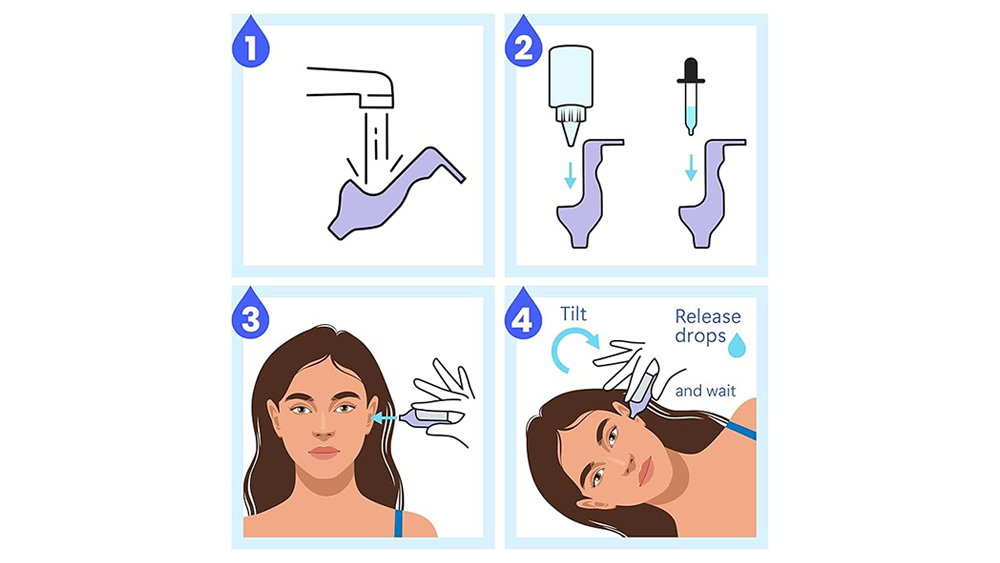 1

2

3

4

Tilt

Release drops

and wait